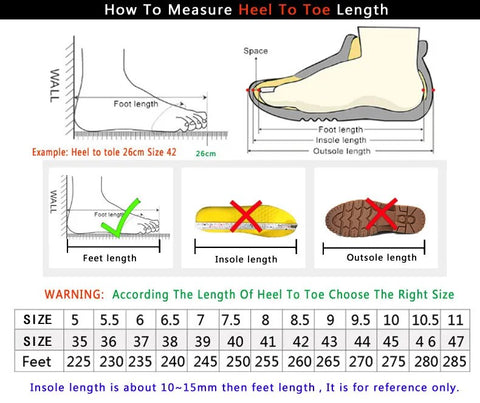 How To Measure Heel To Toe Length

WALL

Foot length

Example: Heel to tole 26cm Size 42

26cm

Space

Foot length
Insole length
Outsole length

WALL

Foot length

Feet length

Insole length

Outsole length

WARNING: According The Length Of Heel To Toe Choose The Right Size

| SIZE | 5 | 5.5 | 6 | 6.5 | 7 | 7.5 | 8 | 8.5 | 9 | 9.5 | 10 | 10.5 | 11 |
|---|---|---|---|---|---|---|---|---|---|---|---|---|---|
| SIZE | 35 | 36 | 37 | 38 | 39 | 40 | 41 | 42 | 43 | 44 | 45 | 4 6 | 47 |
| Feet | 225 | 230 | 235 | 240 | 245 | 250 | 255 | 260 | 265 | 270 | 275 | 280 | 285 |

Insole length is about 10~15mm then feet length , It is for reference only.